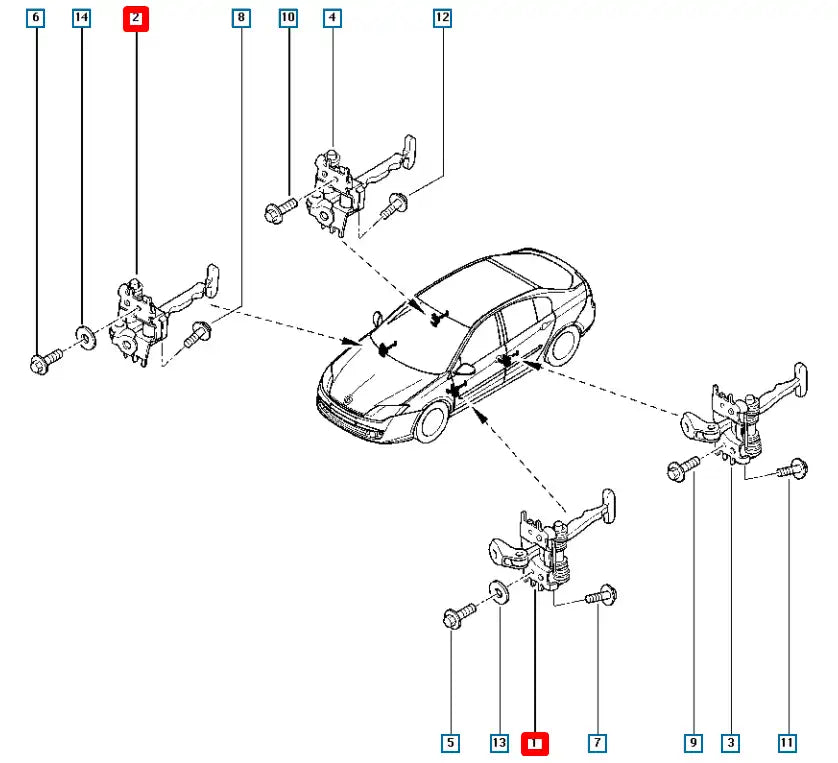 6
14
2
8
10
4
12
5
13
1
7
9
3
11