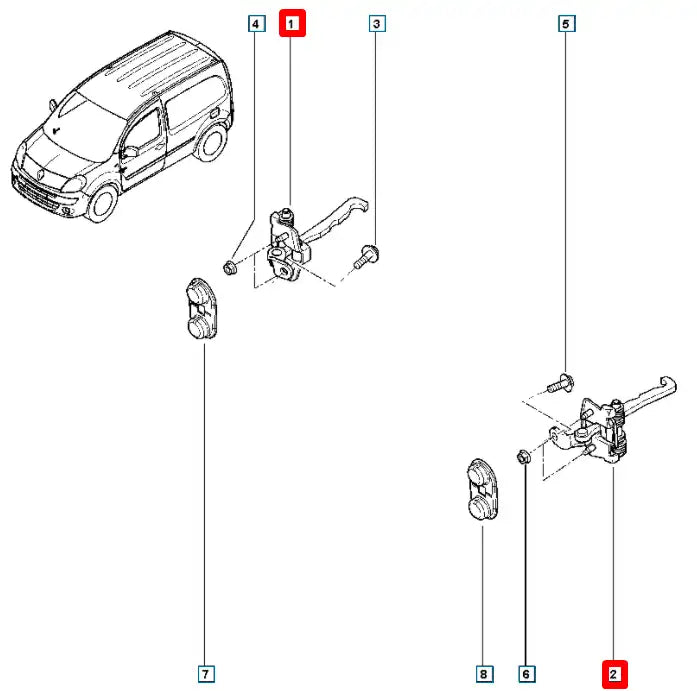 4
1
3
5
7
8
6
2