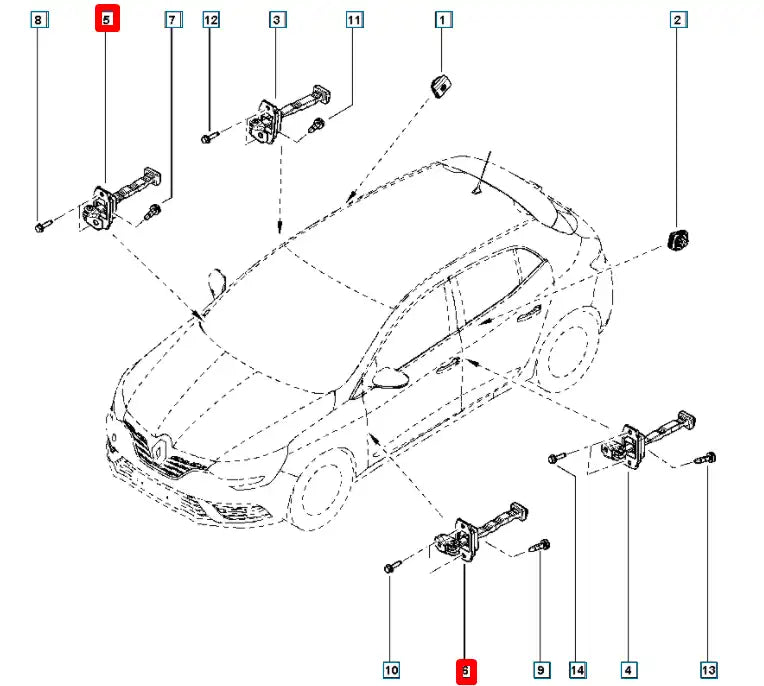 8
5
7
12
3
11
1
2
10
6
9
14
4
13