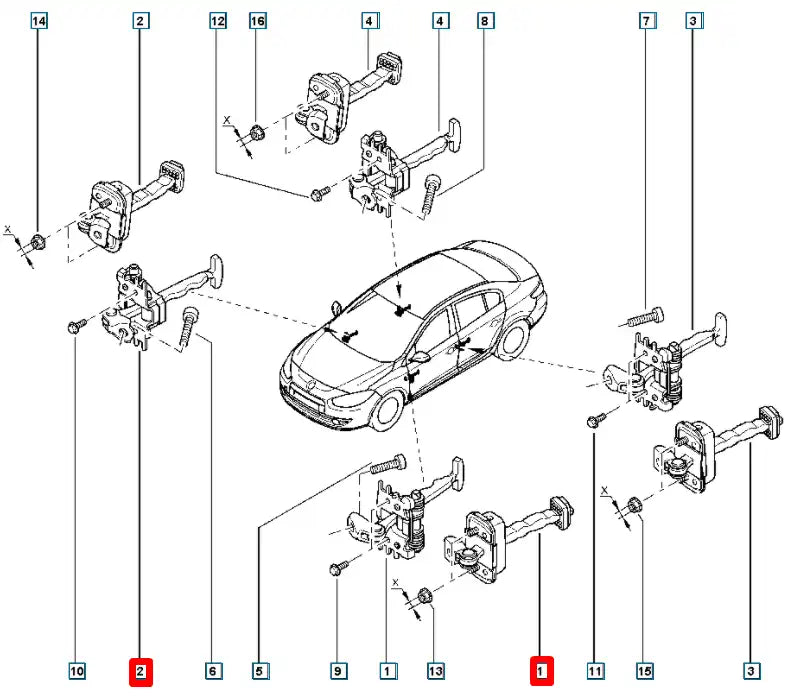 14
2
12
16
4
4
8
7
3
X
X
X
X
10
2
6
5
9
1
13
1
11
15
3