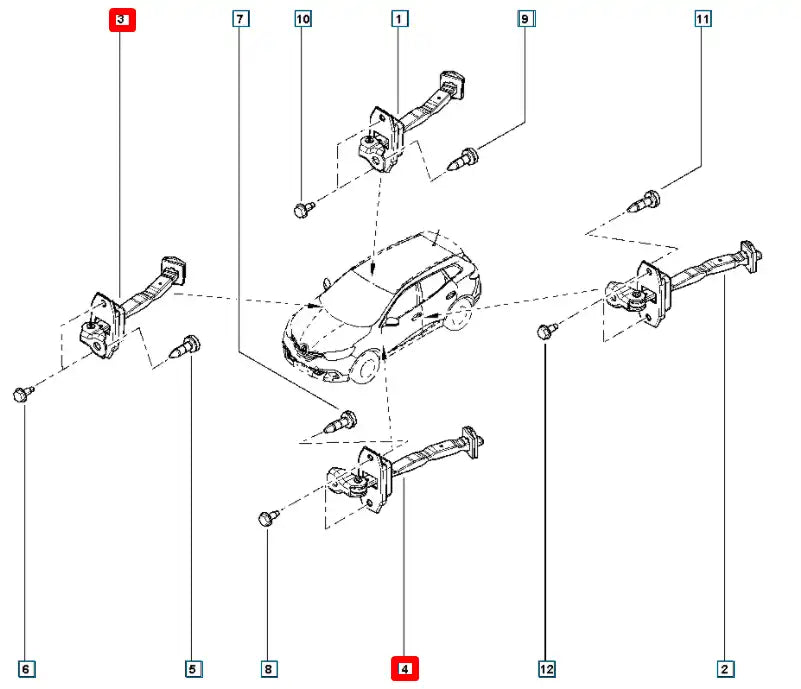 3
7
10
1
9
11
6
5
8
4
12
2