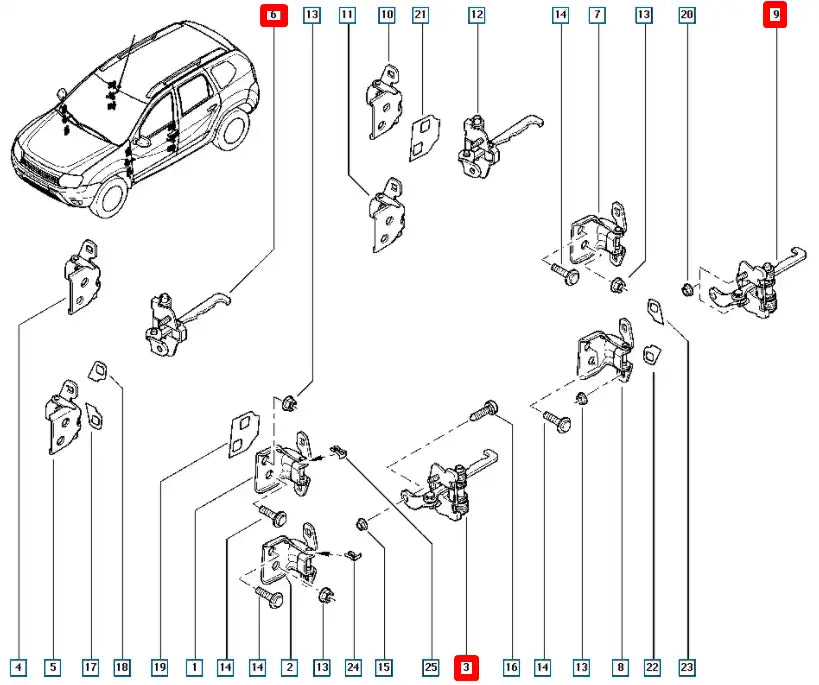 6 13 11 10 21 12 14 7 13 20 9

4 5 17 18 19 1 14 14 2 13 24 15 25 3 16 14 13 8 22 23