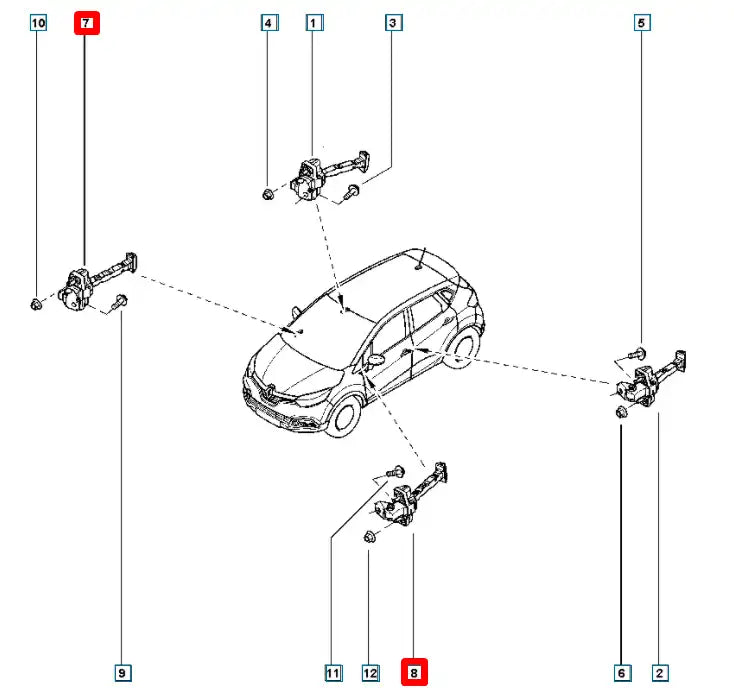 10
7
4
1
3
5
9
11
12
8
6
2