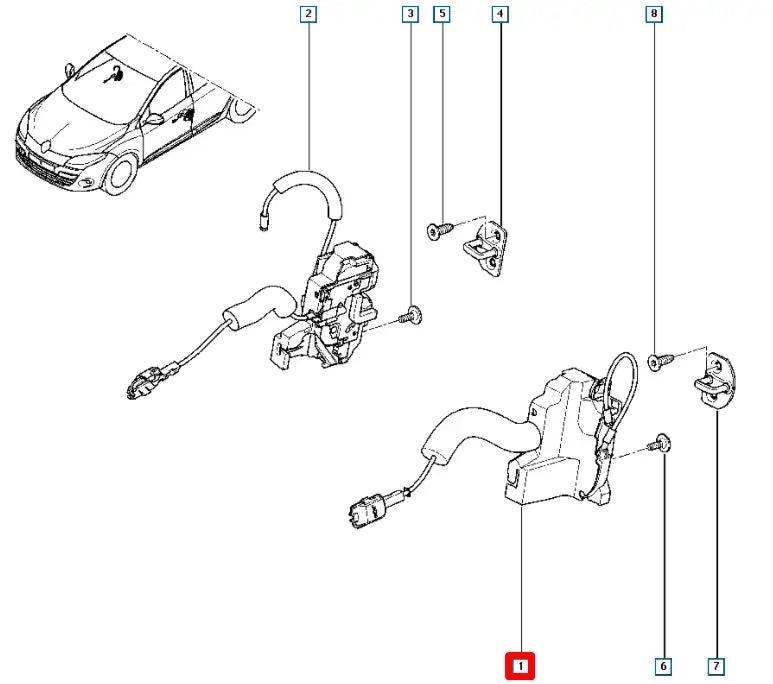 2
3
5
4
8
1
6
7