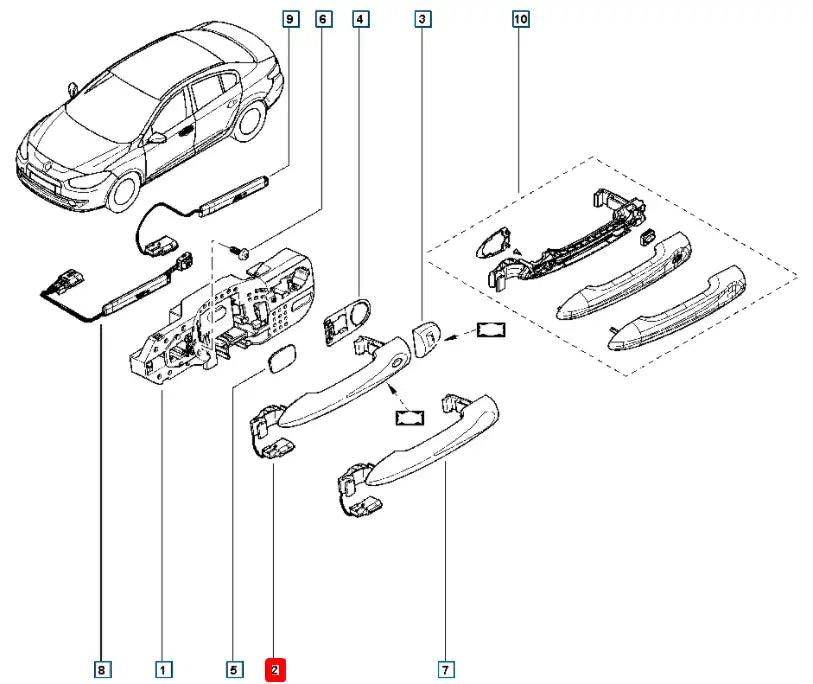 9
6
4
3
10
8
1
5
2
7