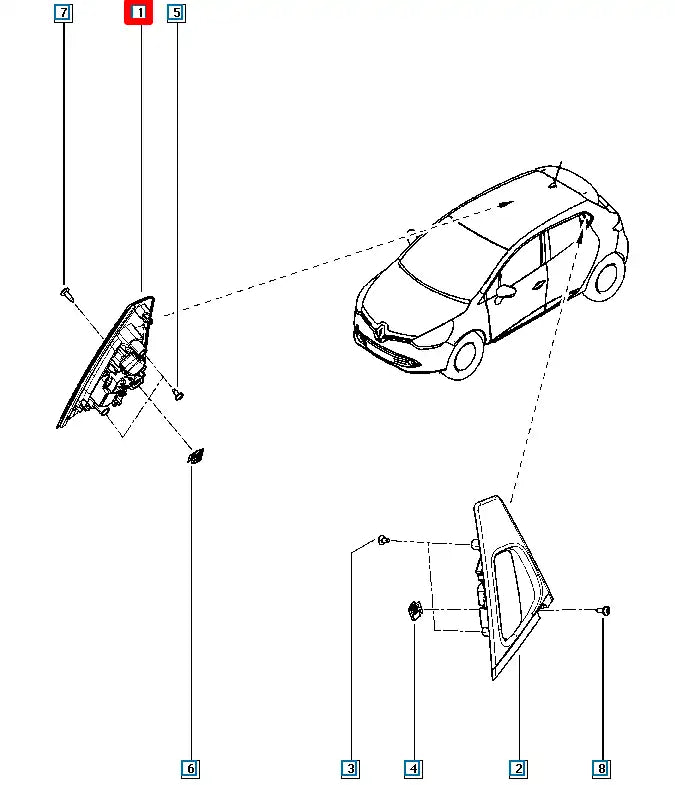 7
1
5
6
3
4
2
8