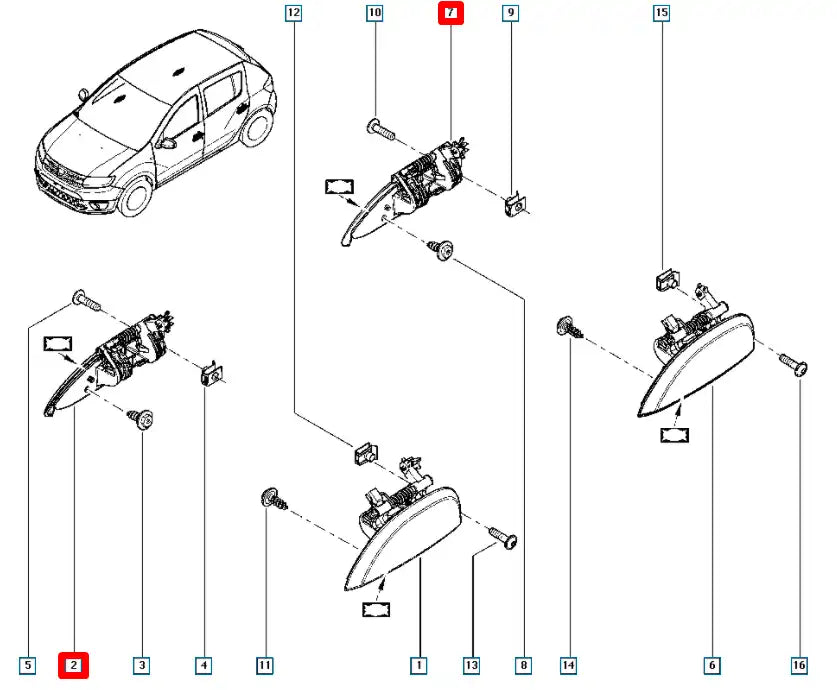 12
10
7
9
15
5
2
3
4
11
1
13
8
14
6
16