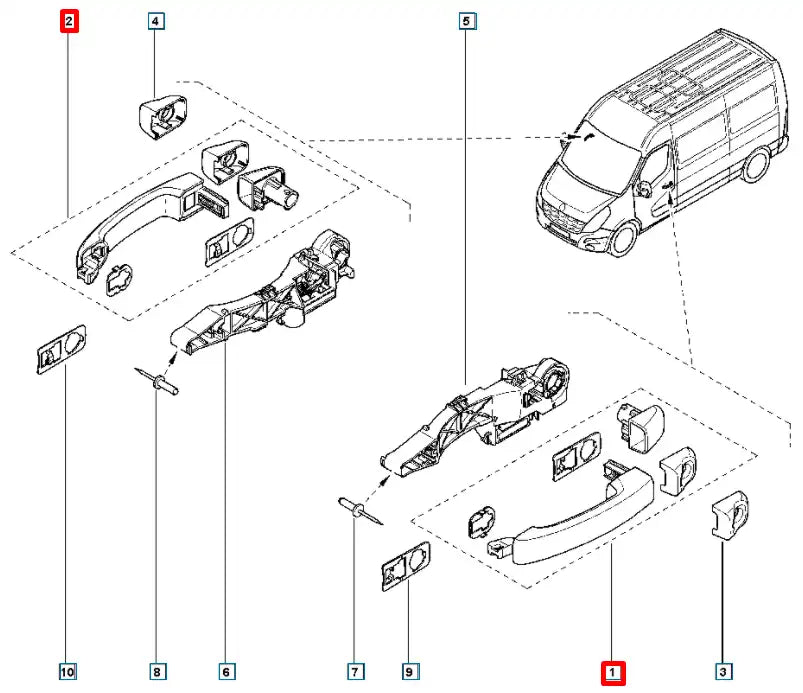 2
4
5
10
8
6
7
9
1
3