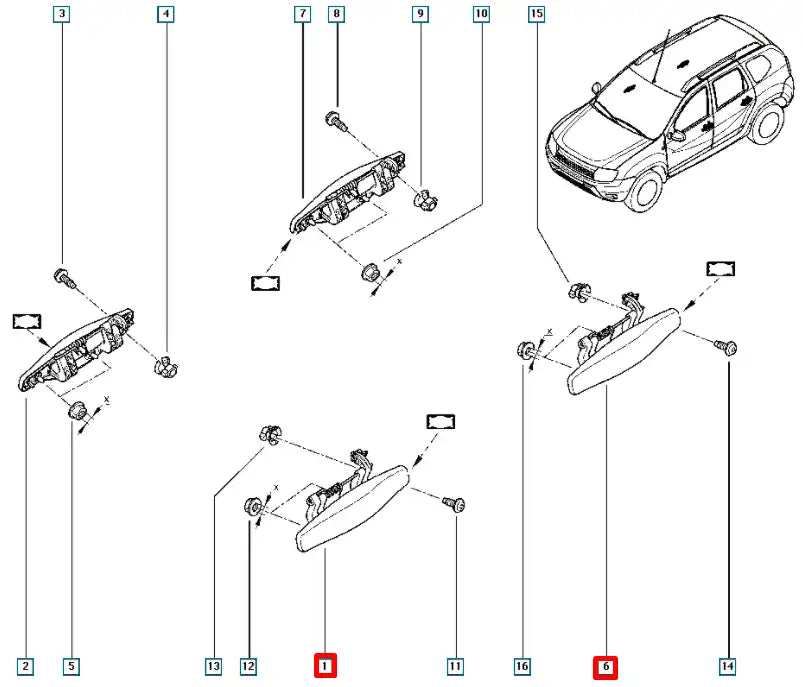 3
4
7
8
9
10
15
x
x
x
x
2
5
13
12
1
11
16
6
14