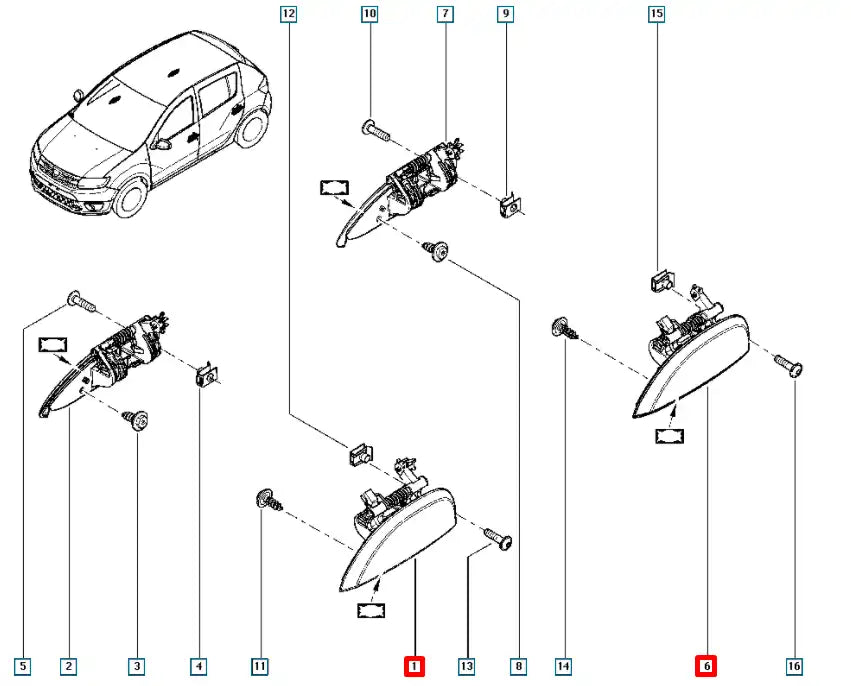 12
10
7
9
15
5
2
3
4
11
1
13
8
14
6
16