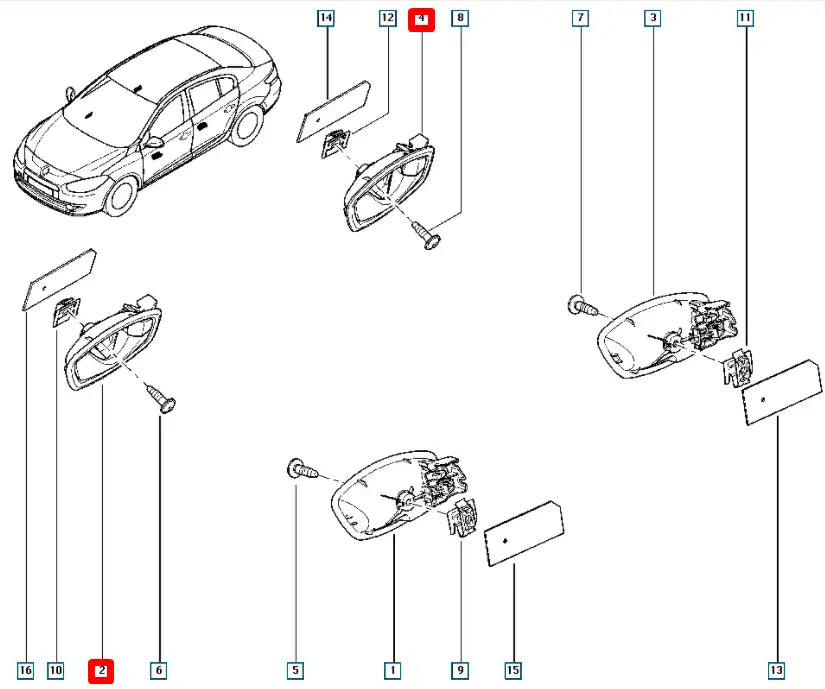 14
12
4
8
7
3
11
16
10
2
6
5
1
9
15
13