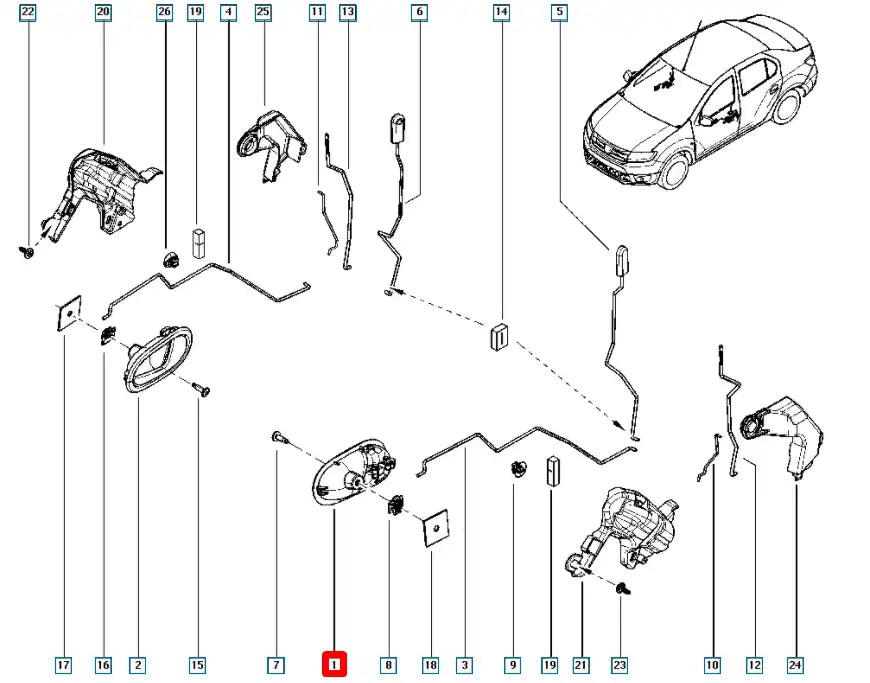 22 20 26 19 4 25 11 13 6 14 5

17 16 2 15 7 1 8 18 3 9 19 21 23 10 12 24