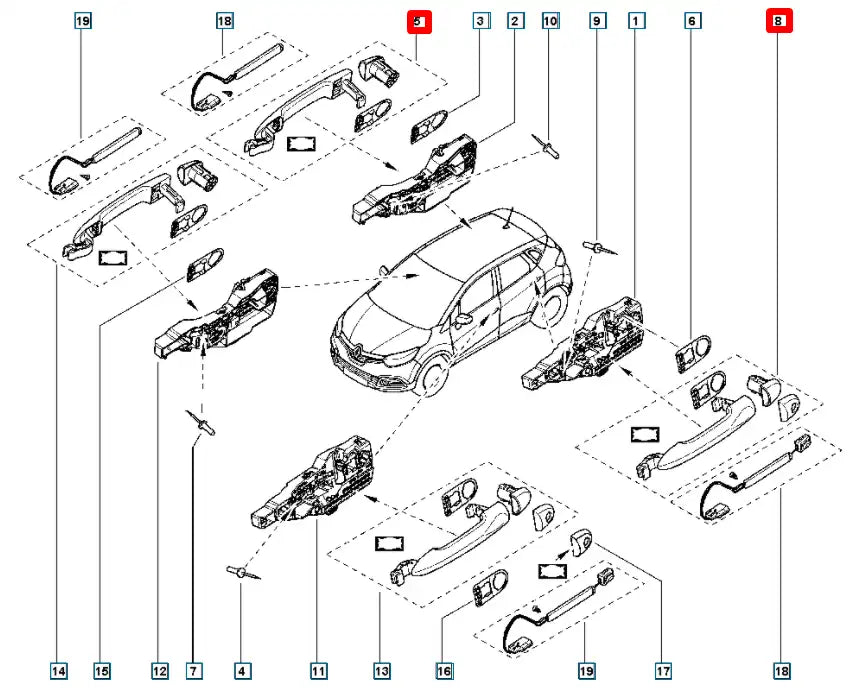 19
18
5
3
2
10
9
1
6
8
14
15
12
7
4
11
13
16
19
17
18