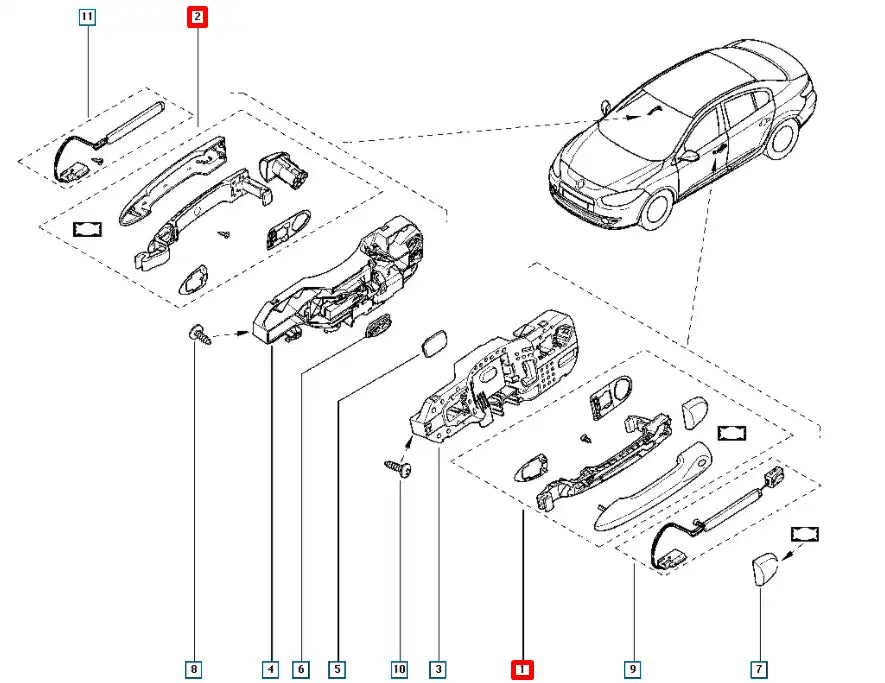 11
2
8
4
6
5
10
3
1
9
7