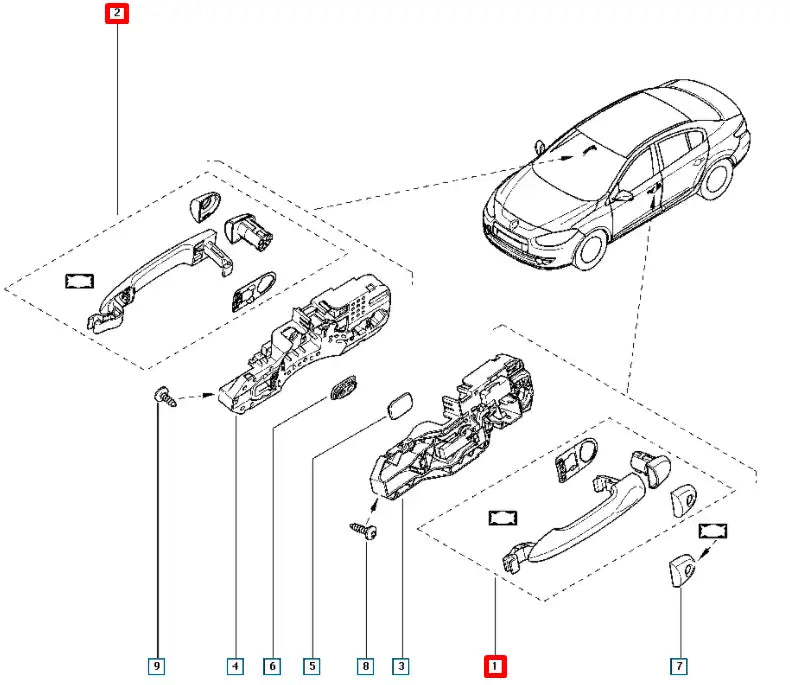 2

9 4 6 5 8 3 1 7