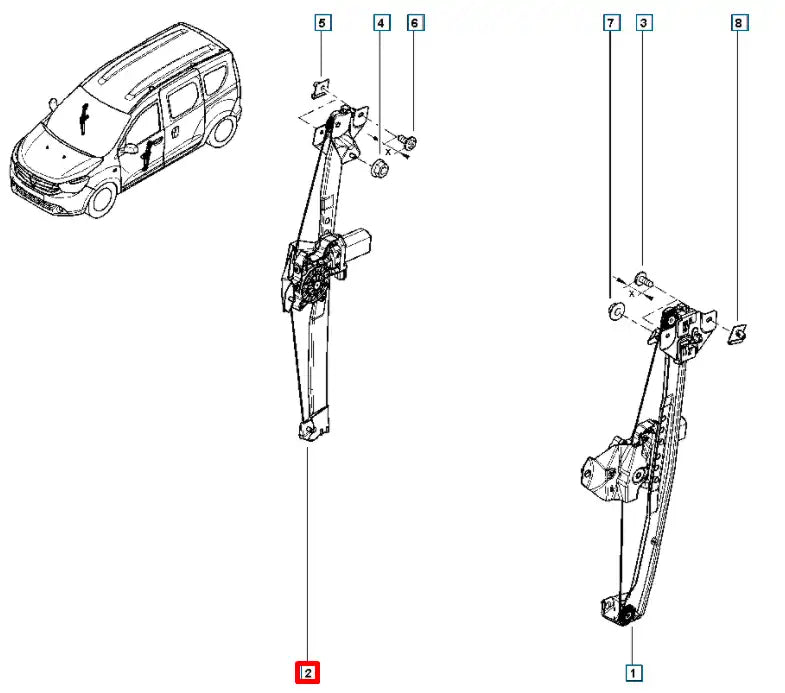 5
4
6
7
3
8
x
x
2
1