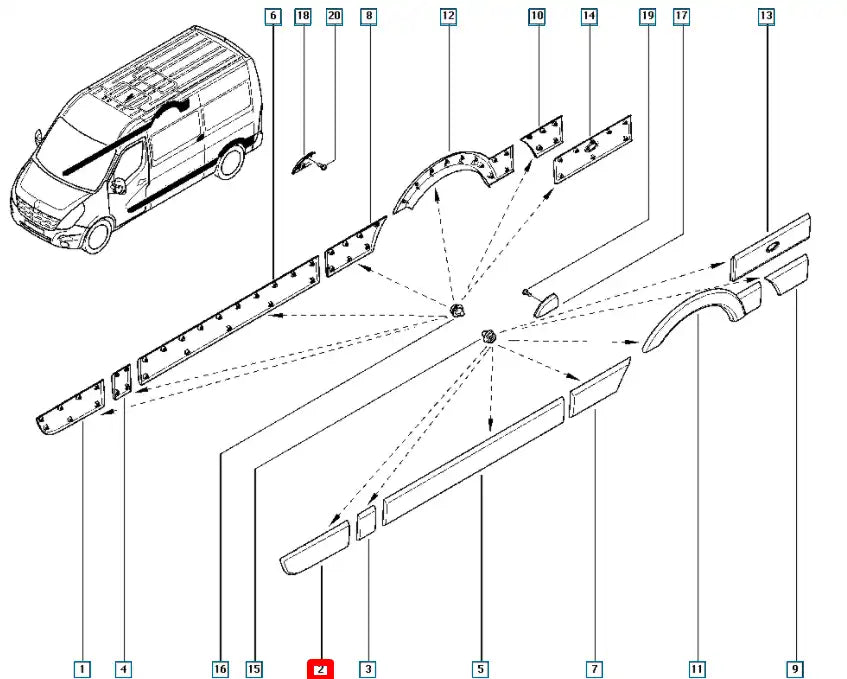 6
18
20
8
12
10
14
19
17
13
1
4
16
15
2
3
5
7
11
9