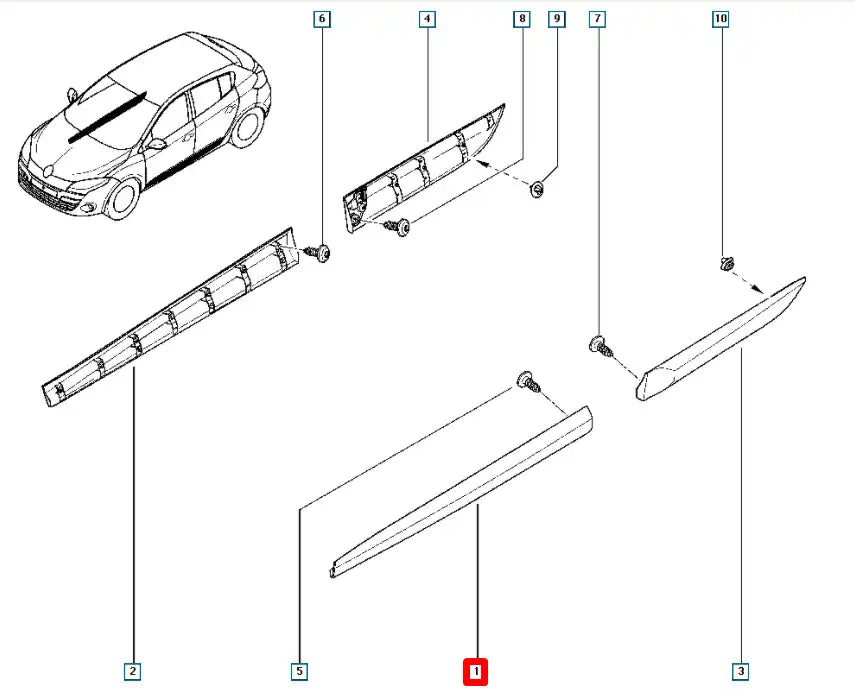 6
4
8
9
7
10
2
5
1
3