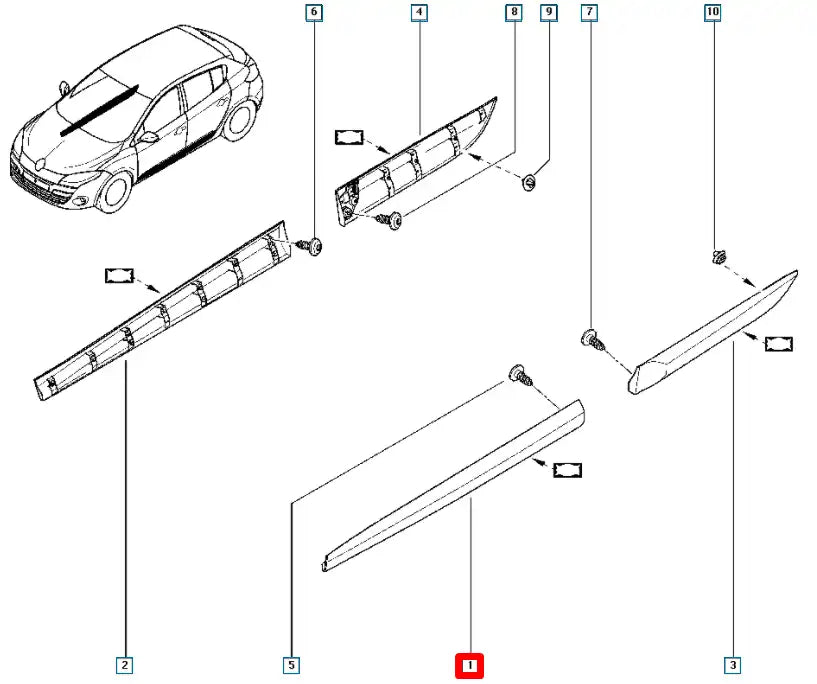 6
4
8
9
7
10
2
5
1
3