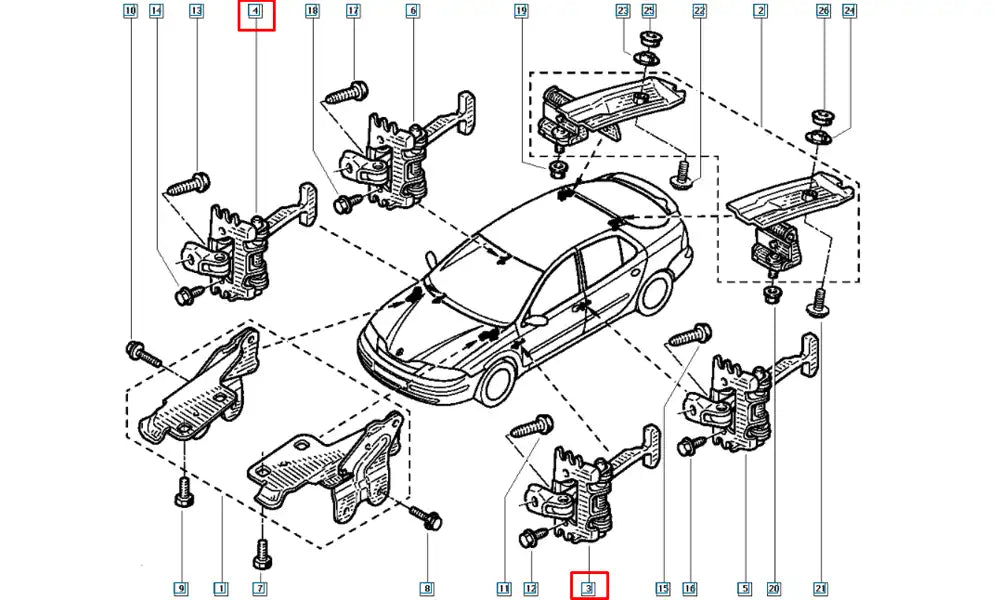 10 14 13 4 18 17 6 19 23 25 22 2 26 24

9 1 7 8 11 12 3 15 16 5 20 21