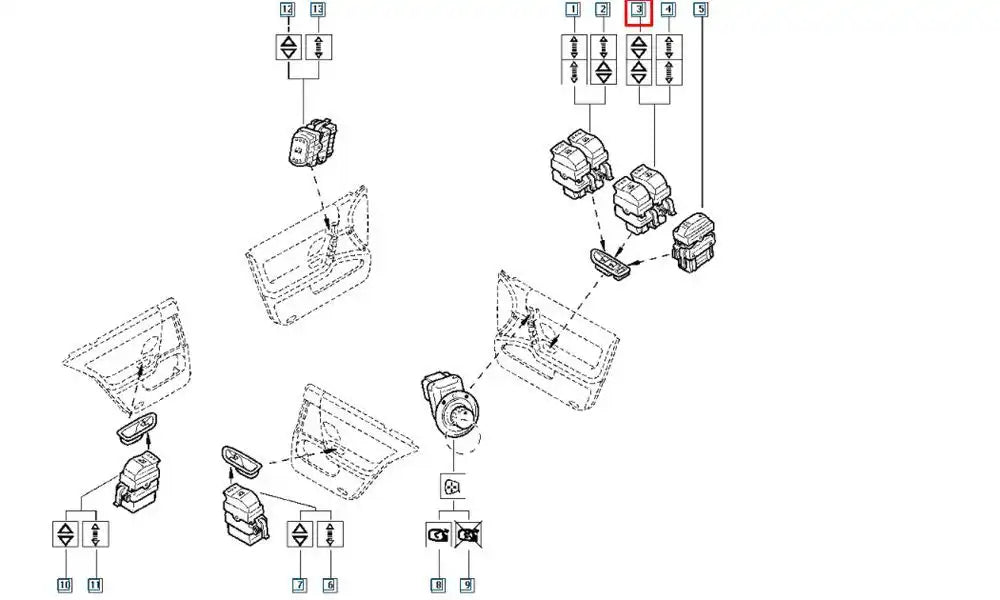 12
13
1
2
3
4
5
10
11
7
6
8
9