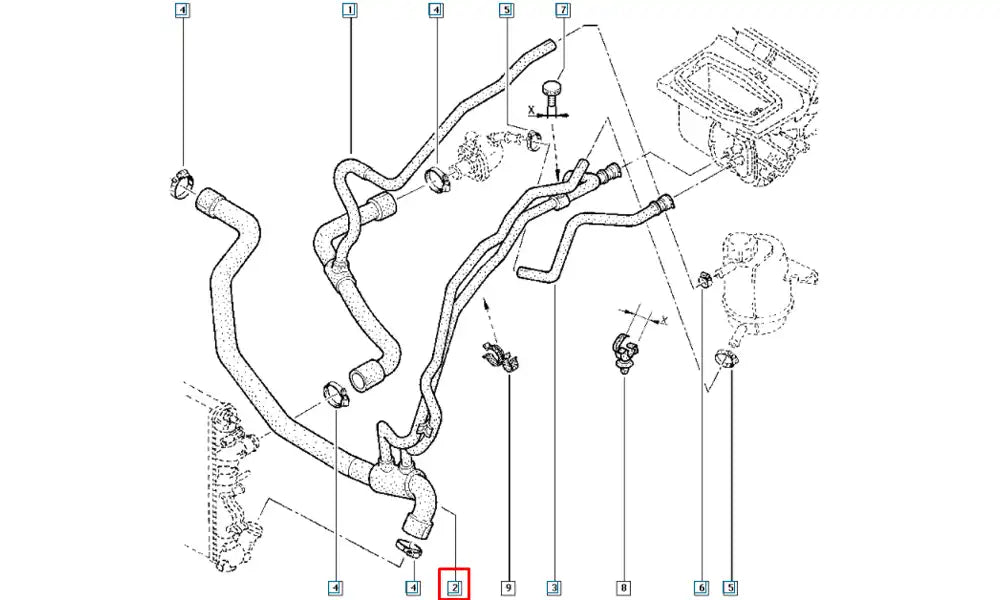 4
1
4
5
7
X
X
4
4
2
9
3
8
6
5