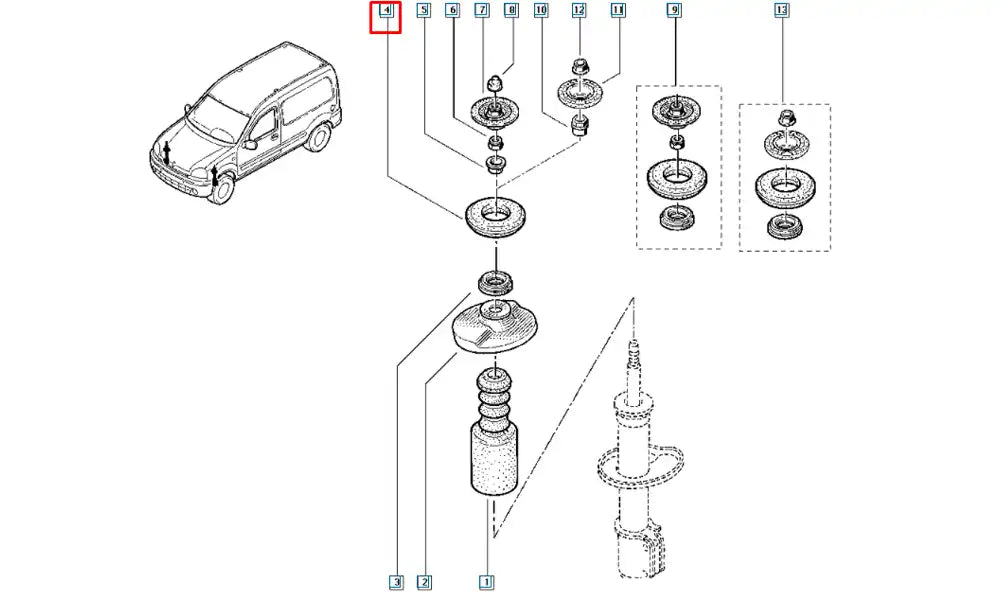 4
5
6
7
8
10
12
11
9
13
3
2
1