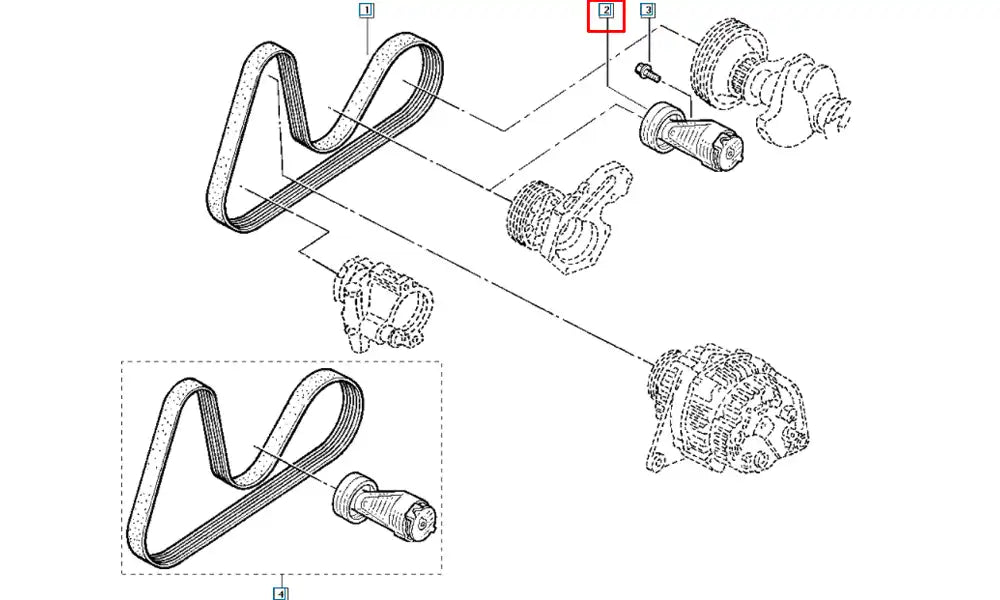 1
2
3
4