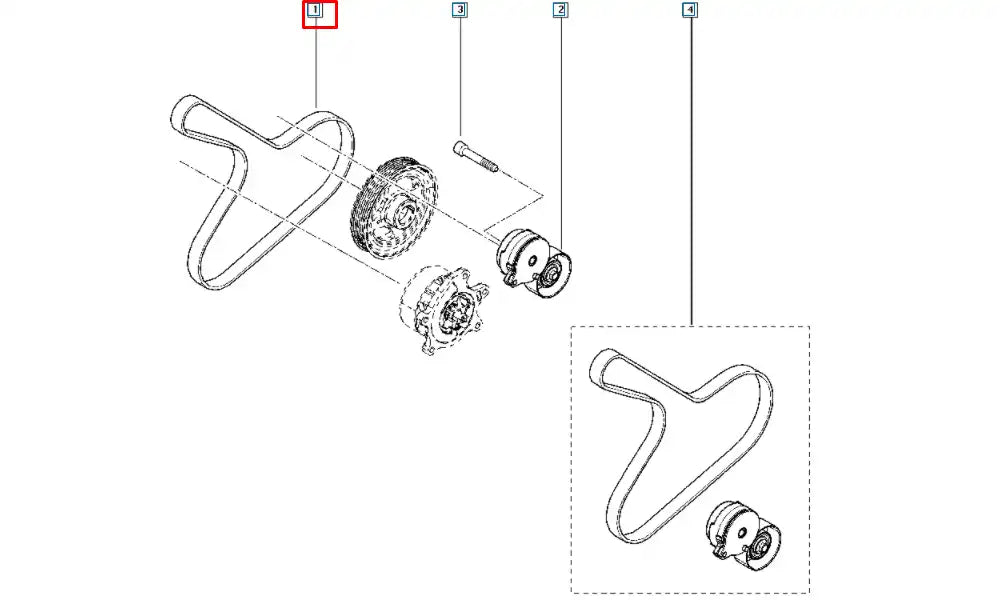 1
3
2
4