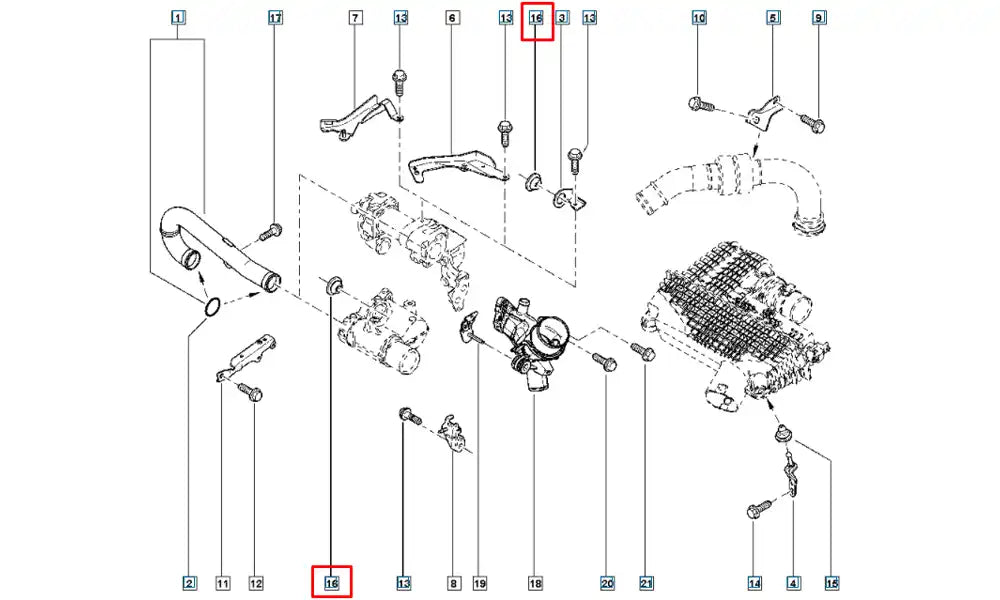 1 17 7 13 6 13 16 3 13 10 5 9

2 11 12 16 13 8 19 18 20 21 14 4 15