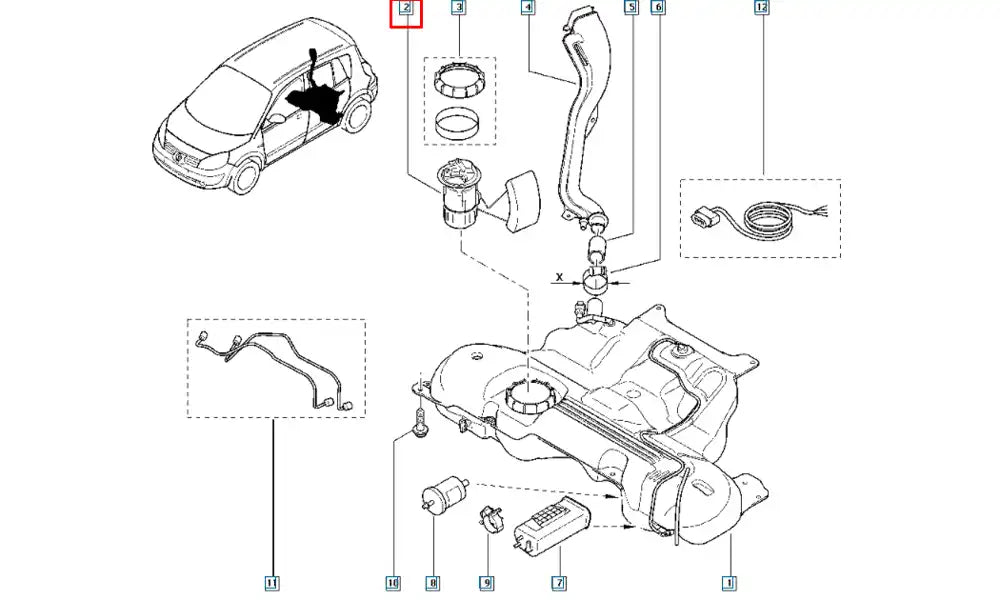 2
3
4
5
6
12
X
11
10
8
9
7
1