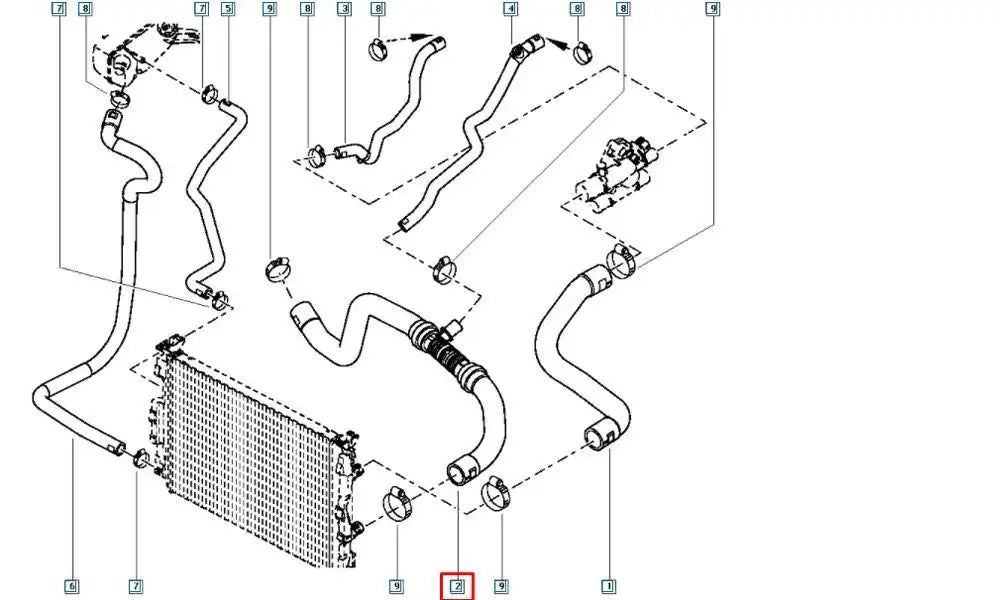 7
8
7
5
9
8
3
8
4
8
8
9
6
7
9
2
9
1