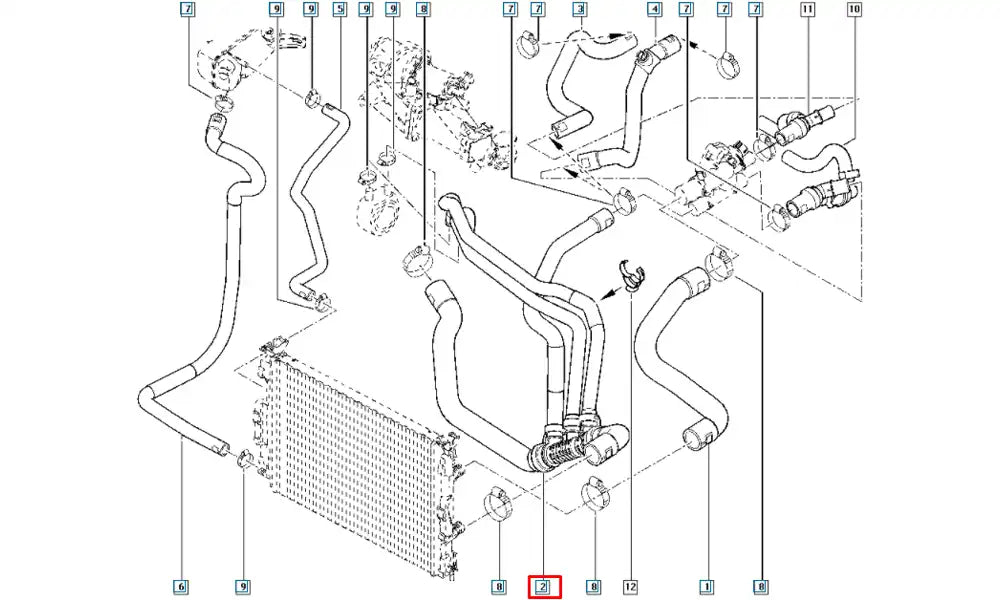 7 9 9 5 9 9 8 7 7 3 4 7 7 7 11 10

6 9 8 2 8 12 1 8