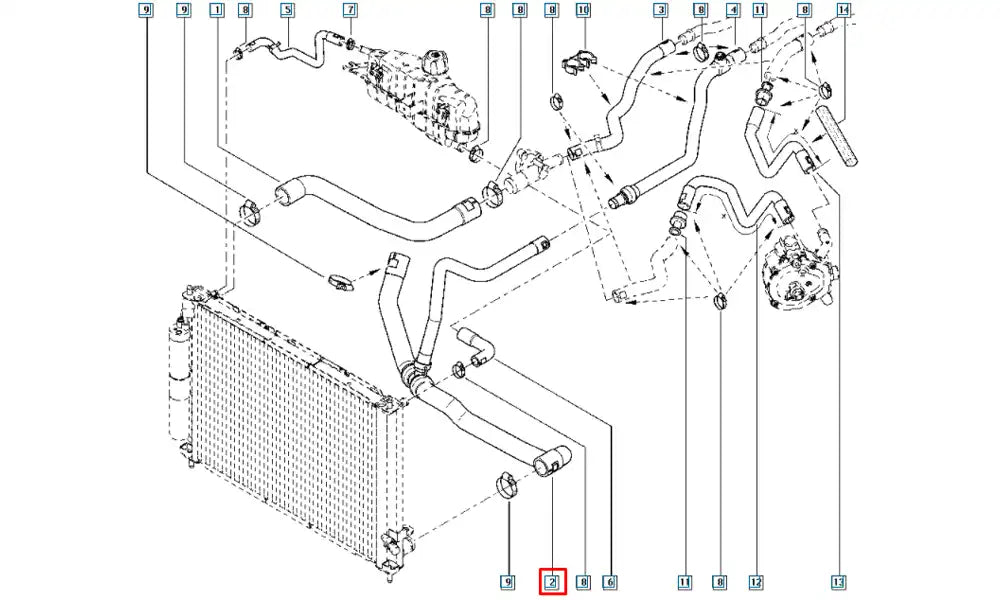 9 9 1 8 5 7 8 8 8 10 3 8 4 11 8 14

9 2 8 6 11 8 12 13