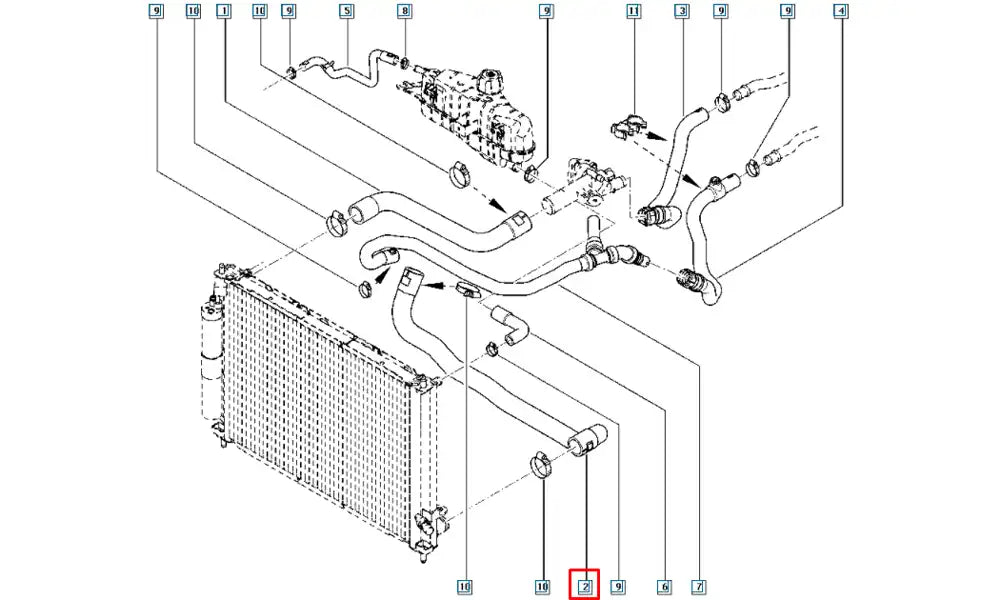 9 10 1 10 9 5 8 9 11 3 9 9 4

10 10 2 9 6 7