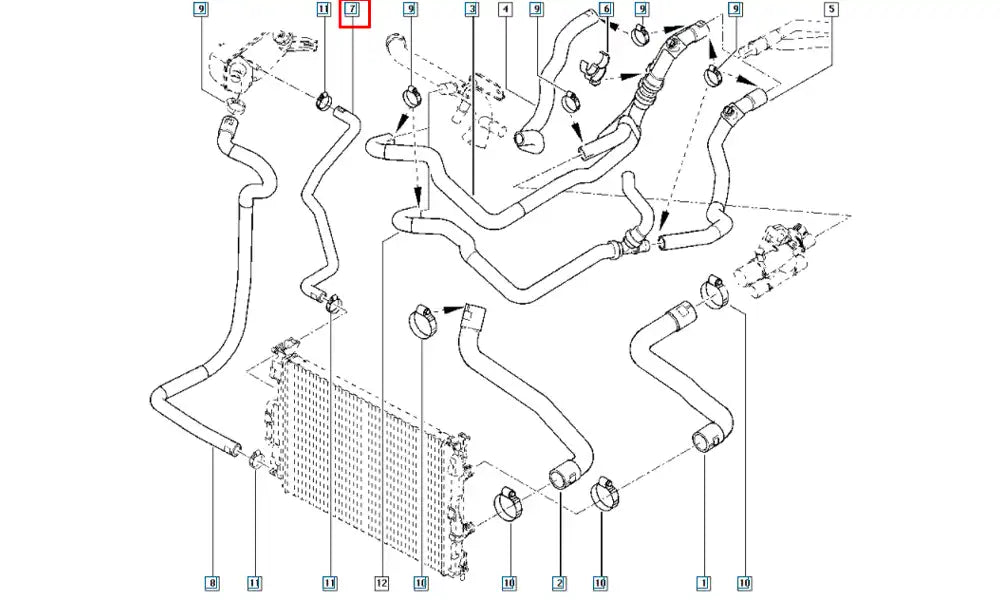 9
11
7
9
3
4
9
6
9
9
5
8
11
11
12
10
10
2
10
1
10