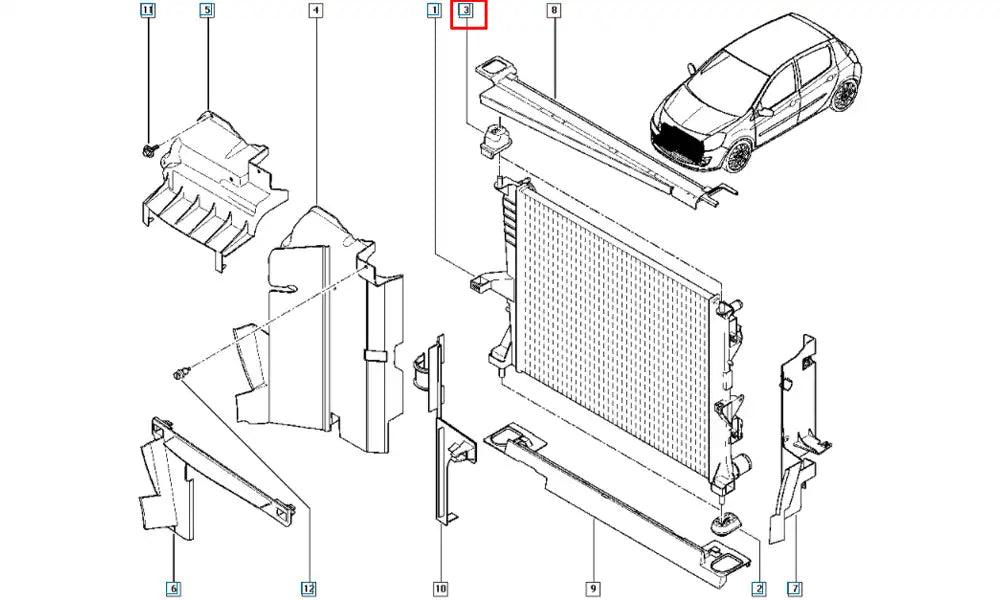 11
5
4
1
3
8
6
12
10
9
2
7