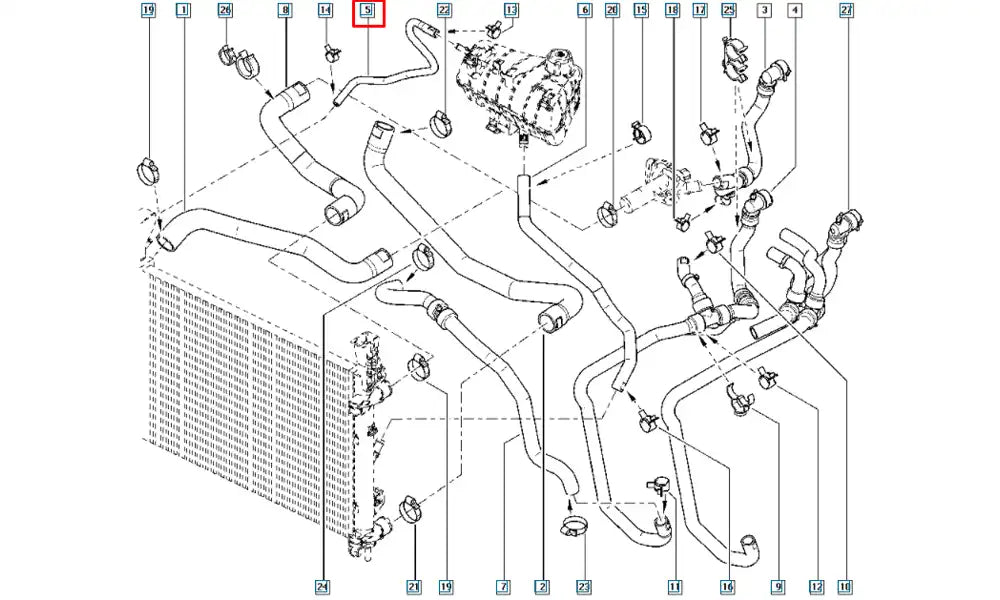 19 1 26 8 14 5 22 13 6 20 15 18 17 25 3 4 27

24 21 19 7 2 23 11 16 9 12 10