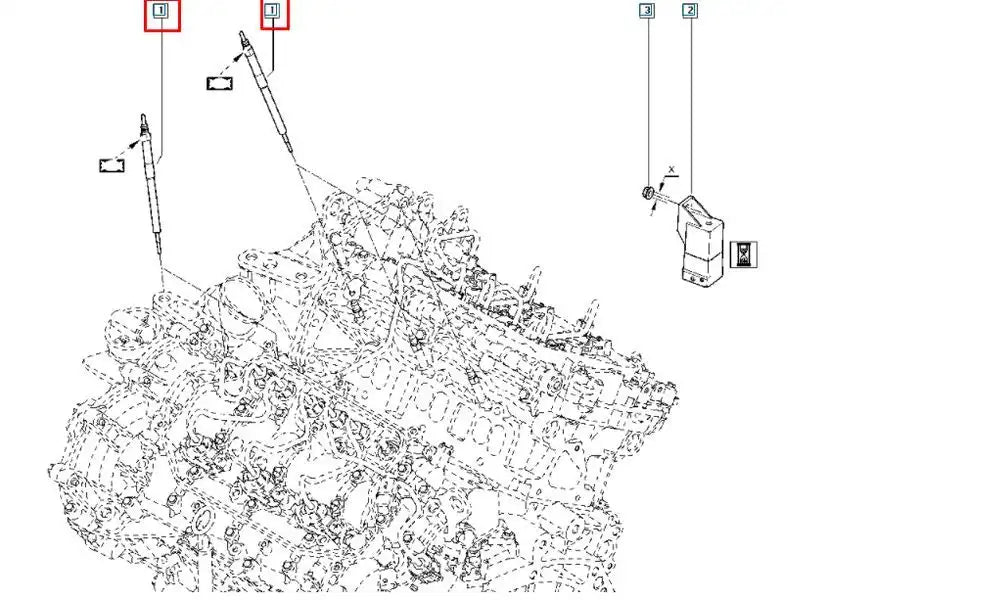 1
1
3
2
X