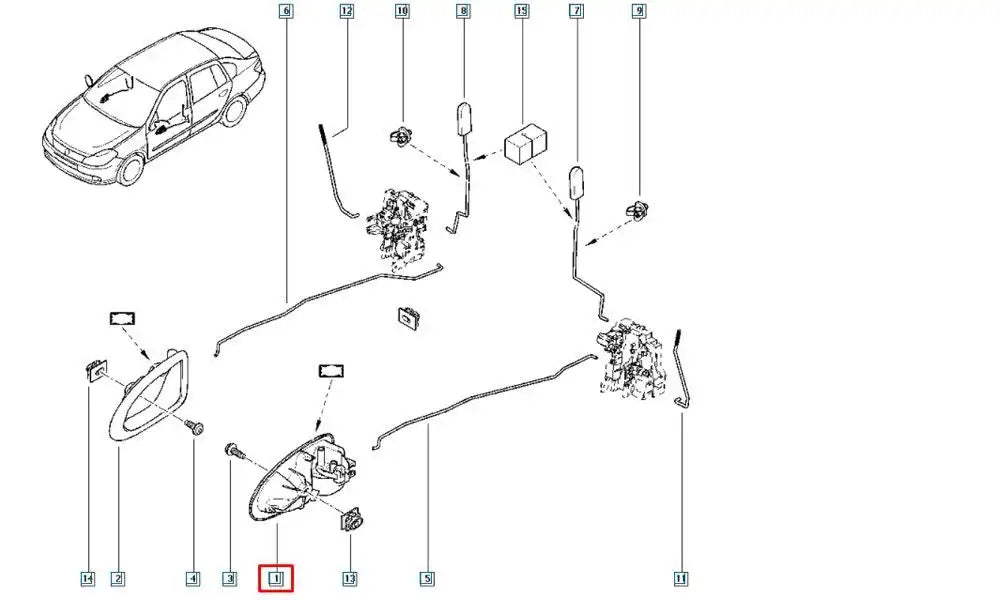 6
12
10
8
15
7
9
14
2
4
3
1
13
5
11