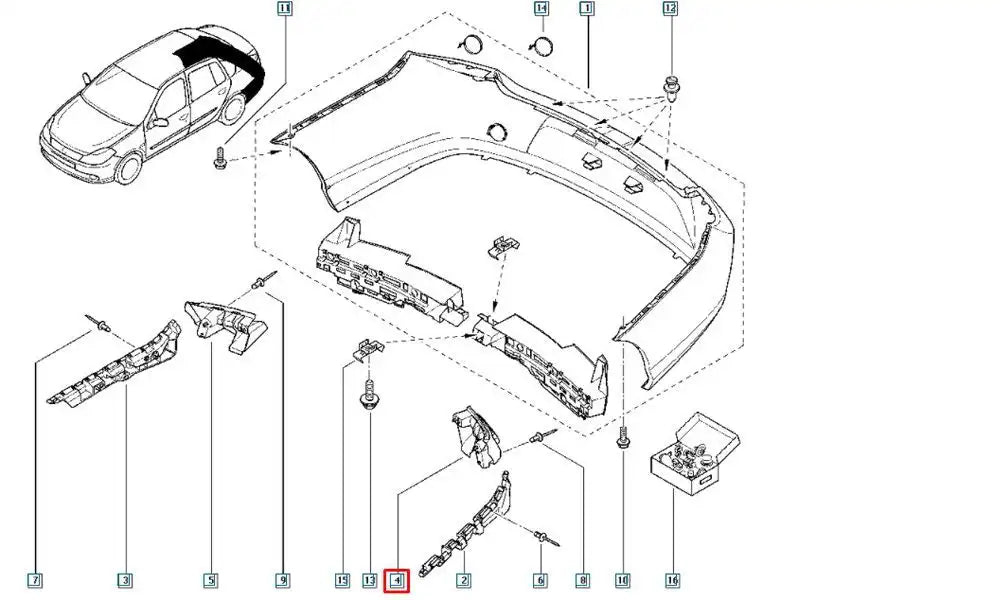 11
14
1
12
7
3
5
9
15
13
4
2
6
8
10
16