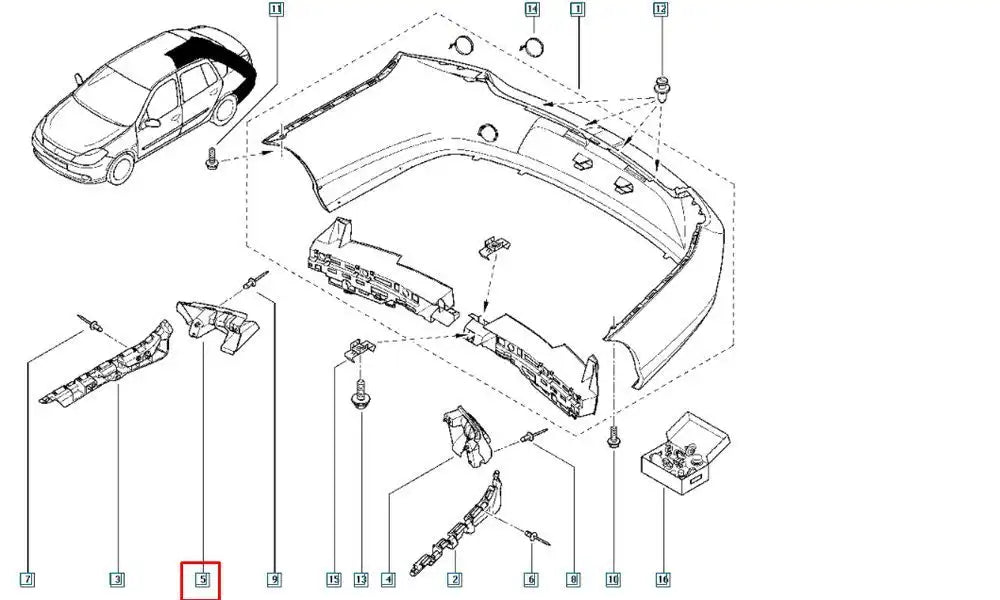 11
14
1
12
7
3
5
9
15
13
4
2
6
8
10
16