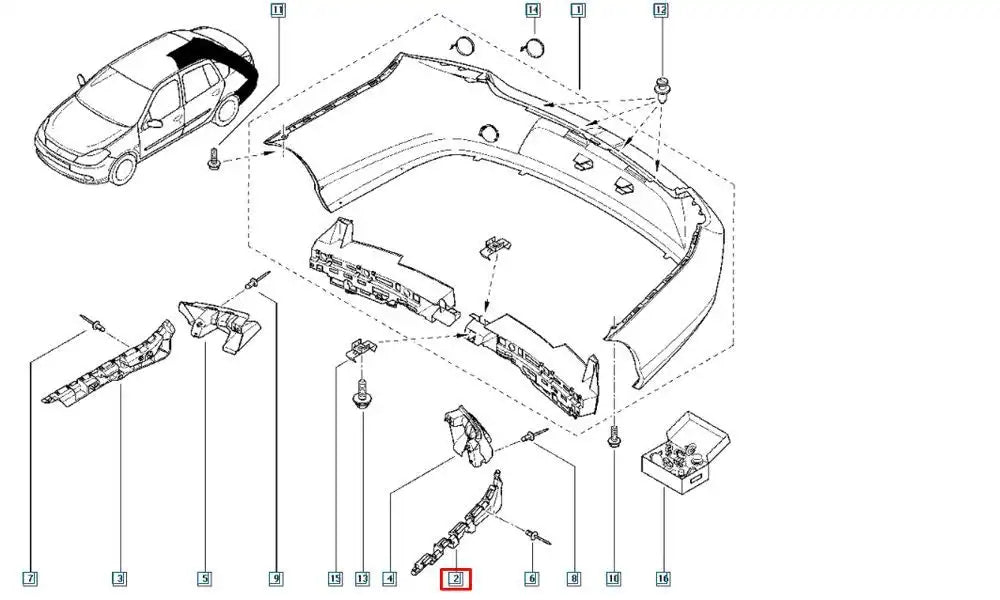 11
14
1
12
7
3
5
9
15
13
4
2
6
8
10
16