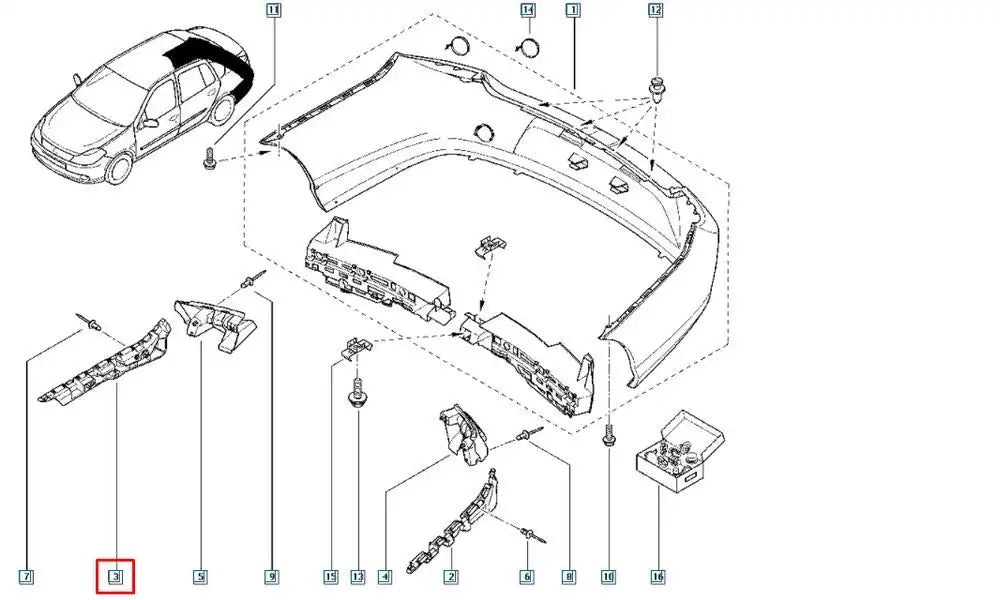 11
14
1
12
7
3
5
9
15
13
4
2
6
8
10
16