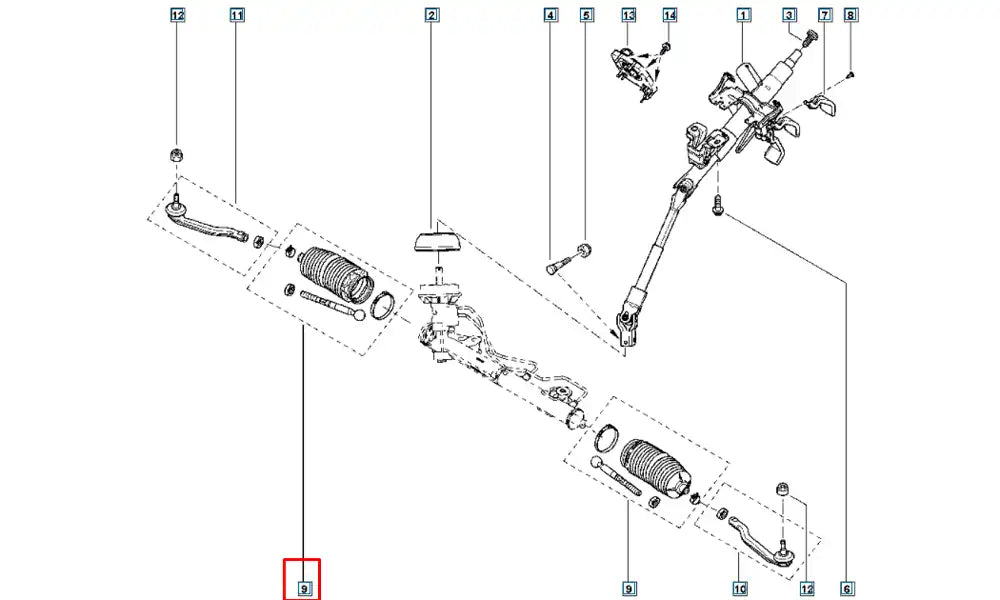 12
11
2
4
5
13
14
1
3
7
8
9
9
10
12
6