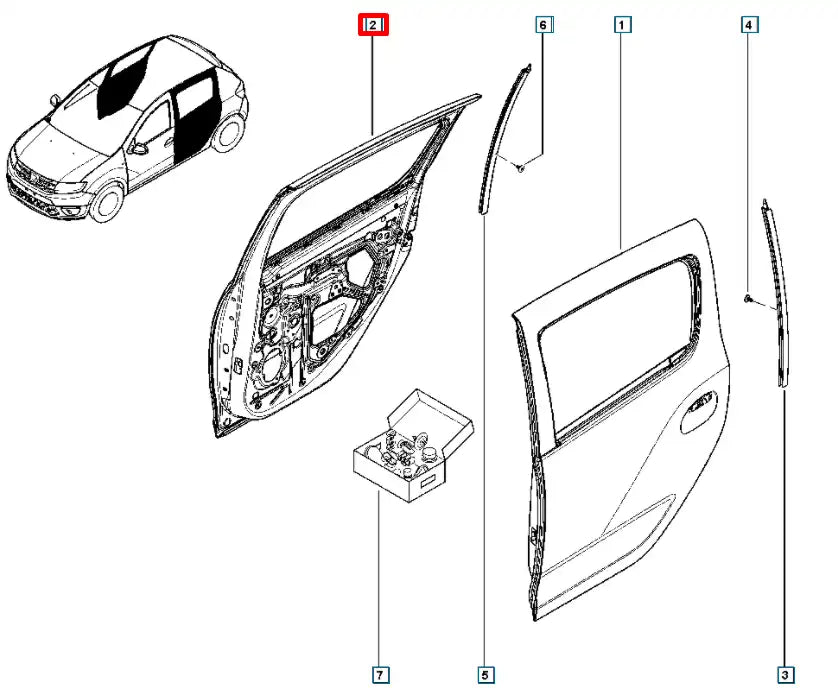 2
6
1
4
7
5
3