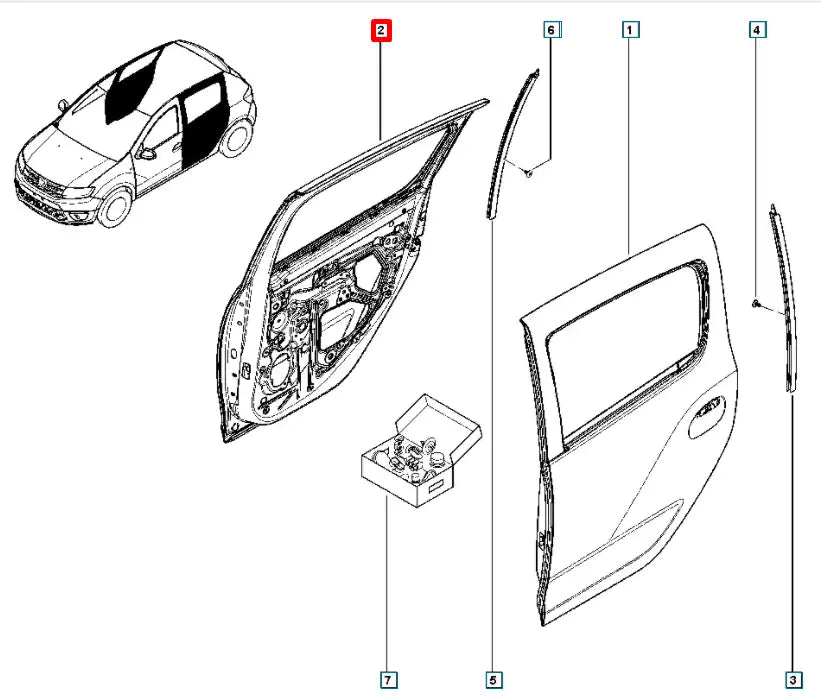 2
6
1
4
7
5
3