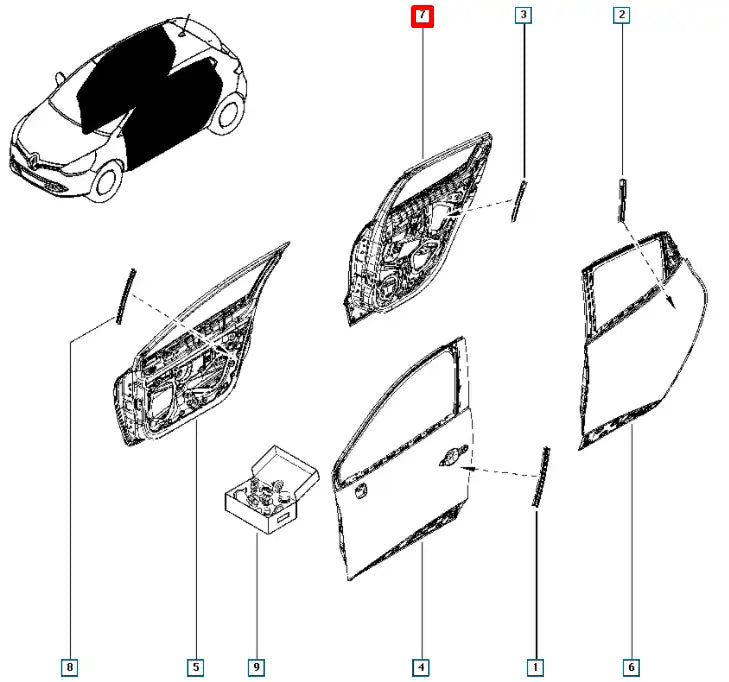 7
3
2
8
5
9
4
1
6