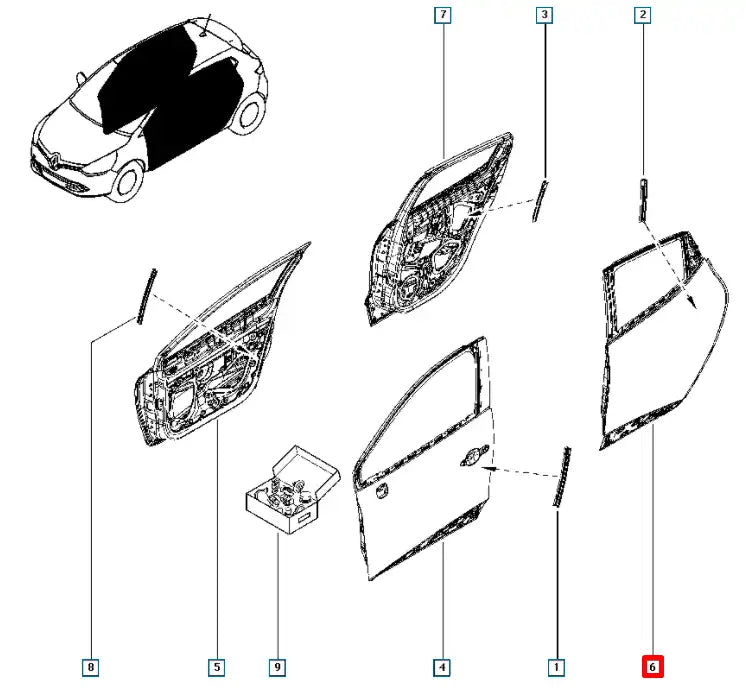 7
3
2
8
5
9
4
1
6