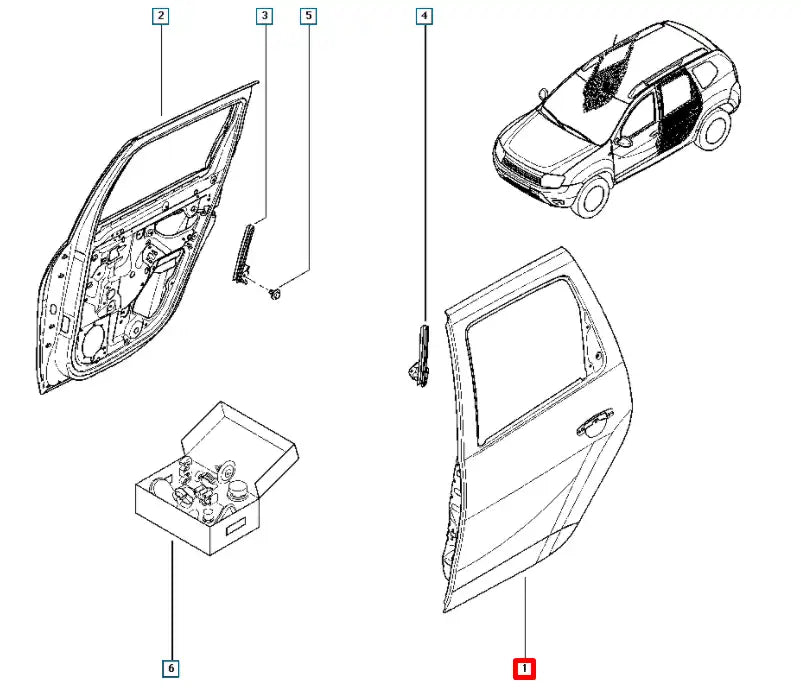 2
3
5
4
6
1